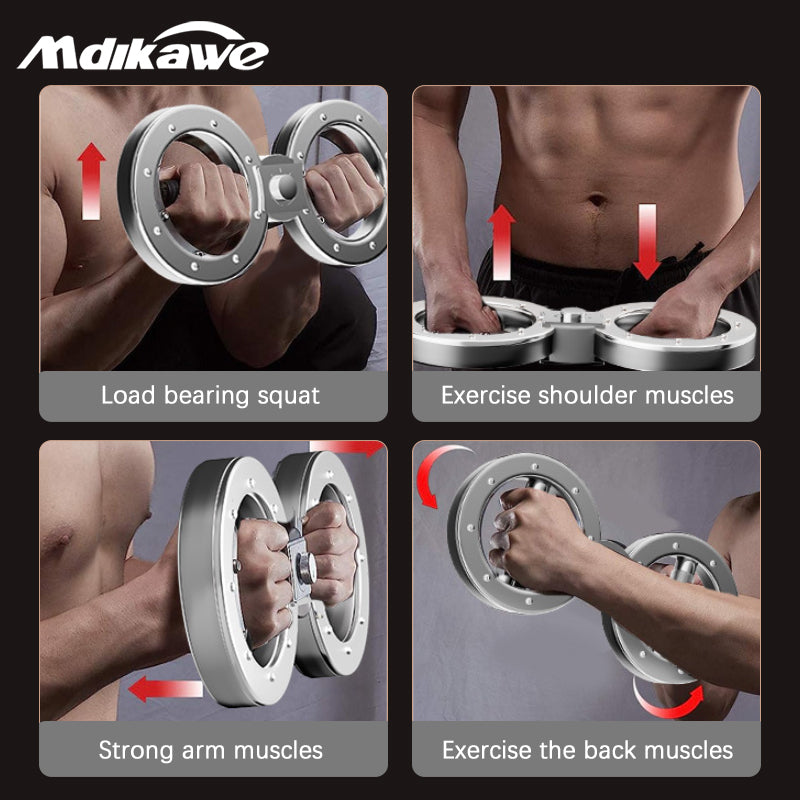 Mdikawe

Load bearing squat

Exercise shoulder muscles

Strong arm muscles

Exercise the back muscles